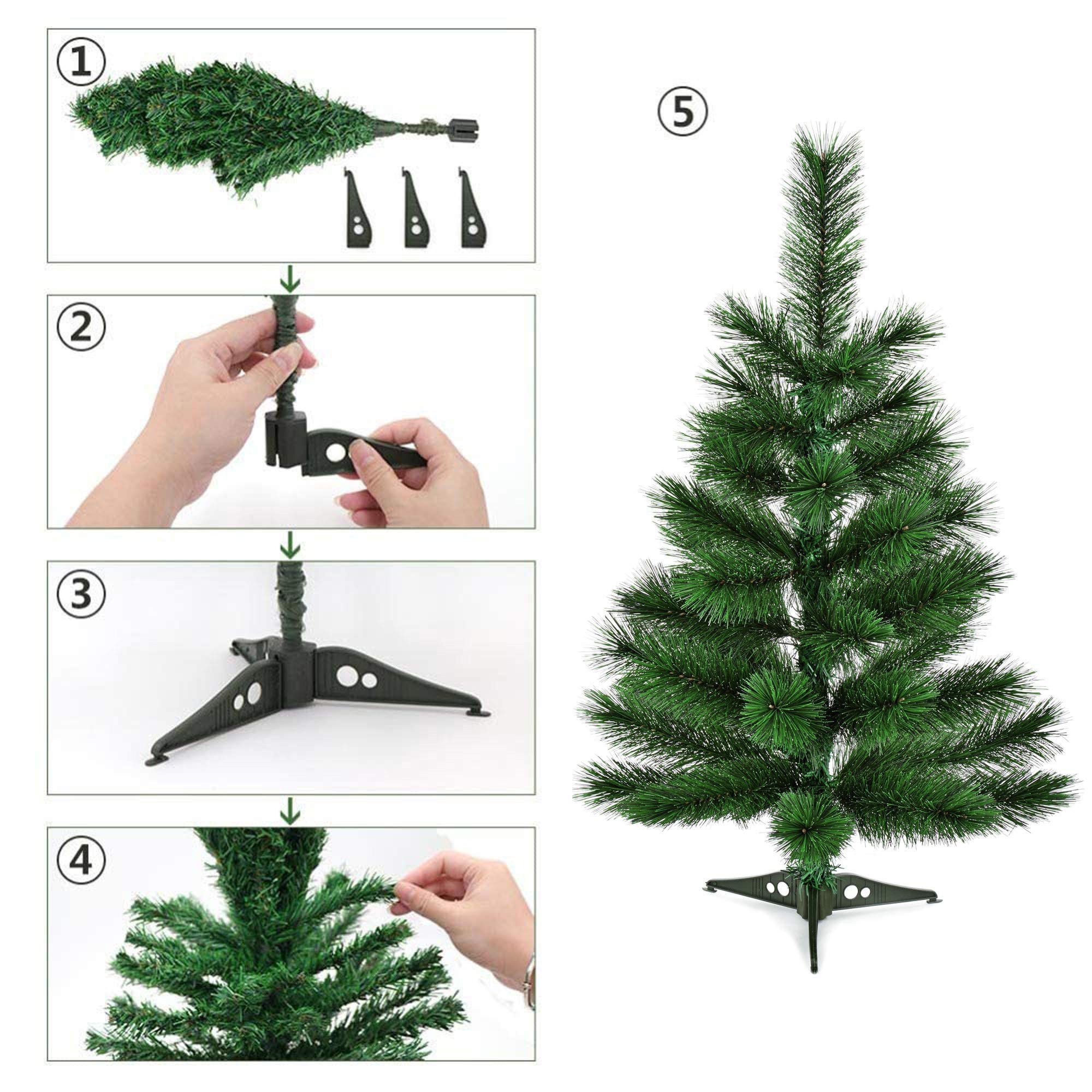 ①

②

③

④

⑤